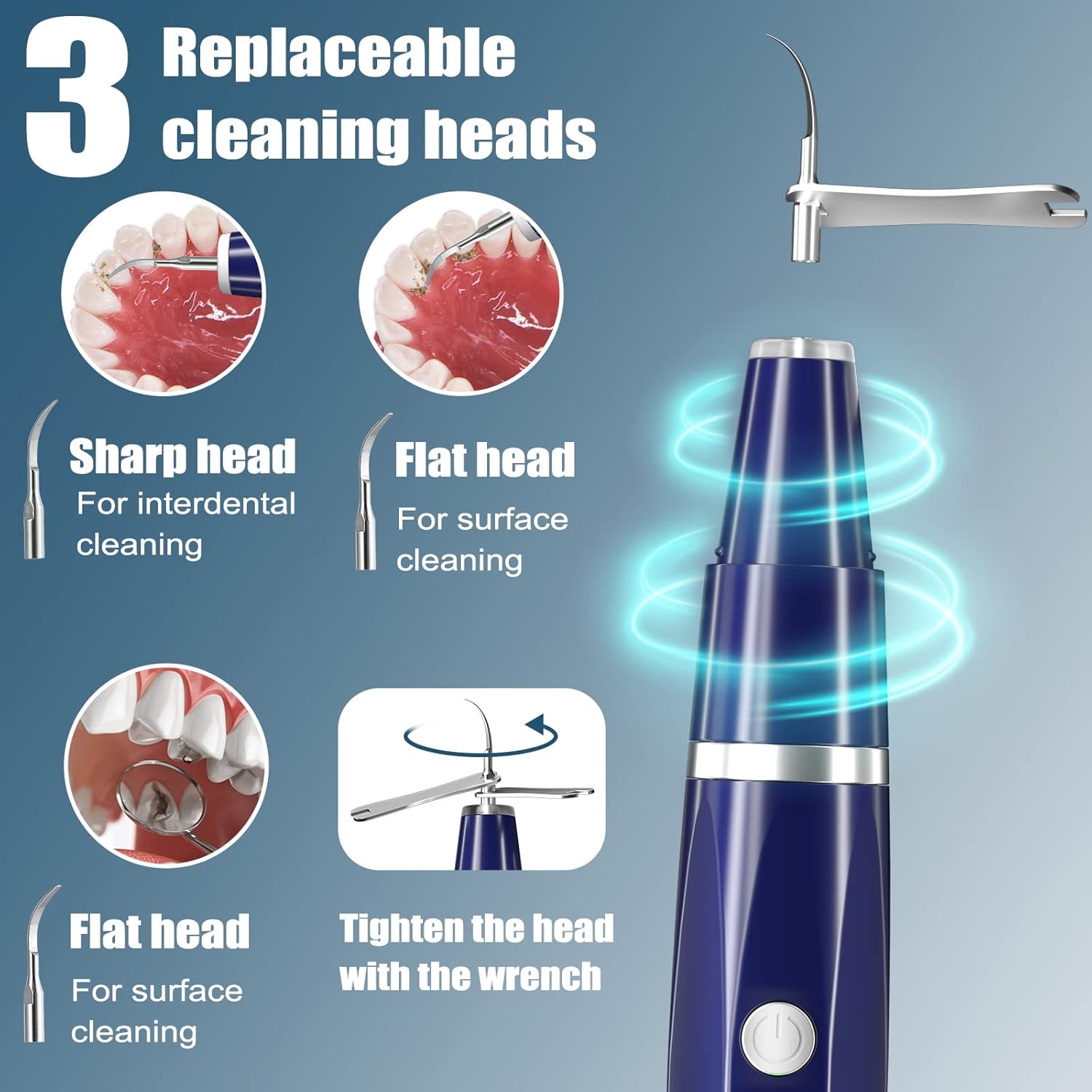 3 Replaceable cleaning heads

Sharp head
For interdental cleaning

Flat head
For surface cleaning

Flat head
For surface cleaning

Tighten the head with the wrench