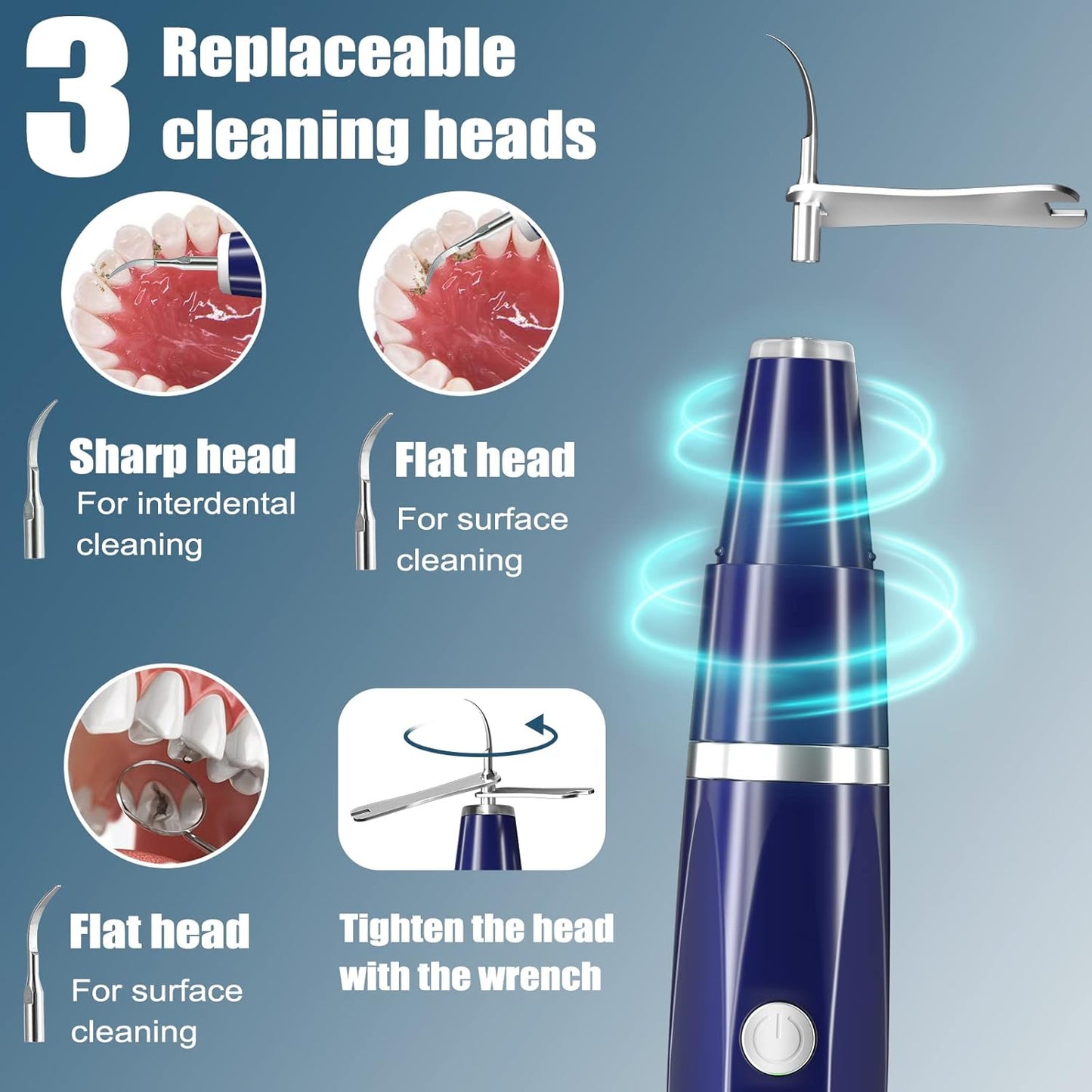 3 Replaceable cleaning heads

Sharp head
For interdental cleaning

Flat head
For surface cleaning

Flat head
For surface cleaning

Tighten the head with the wrench